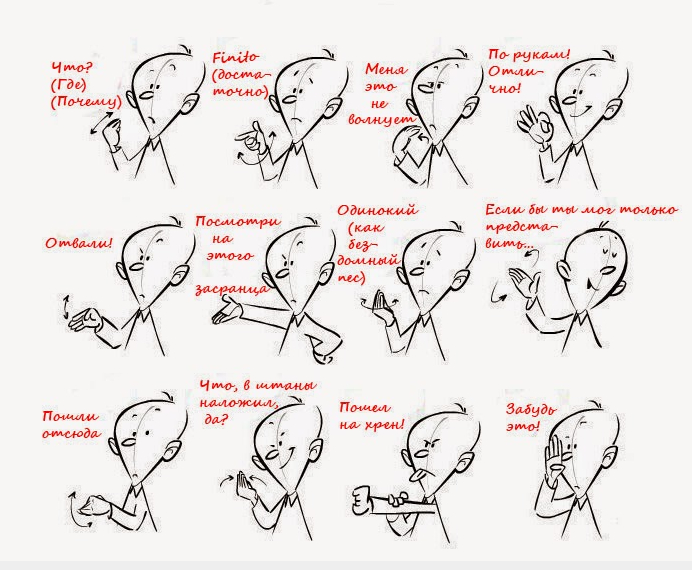 Что? (Где) (Почему)

Finito (достаточно)

Меня это не волнует

По рукам! Отлично!

Отвали!

Посмотри на этого засранца

Одинокий (как бездомный пес)

Если бы ты мог только представить...

Пошли отсюда

Что, в штаны наложил, да?

Пошел на хрен!

Забудь это!