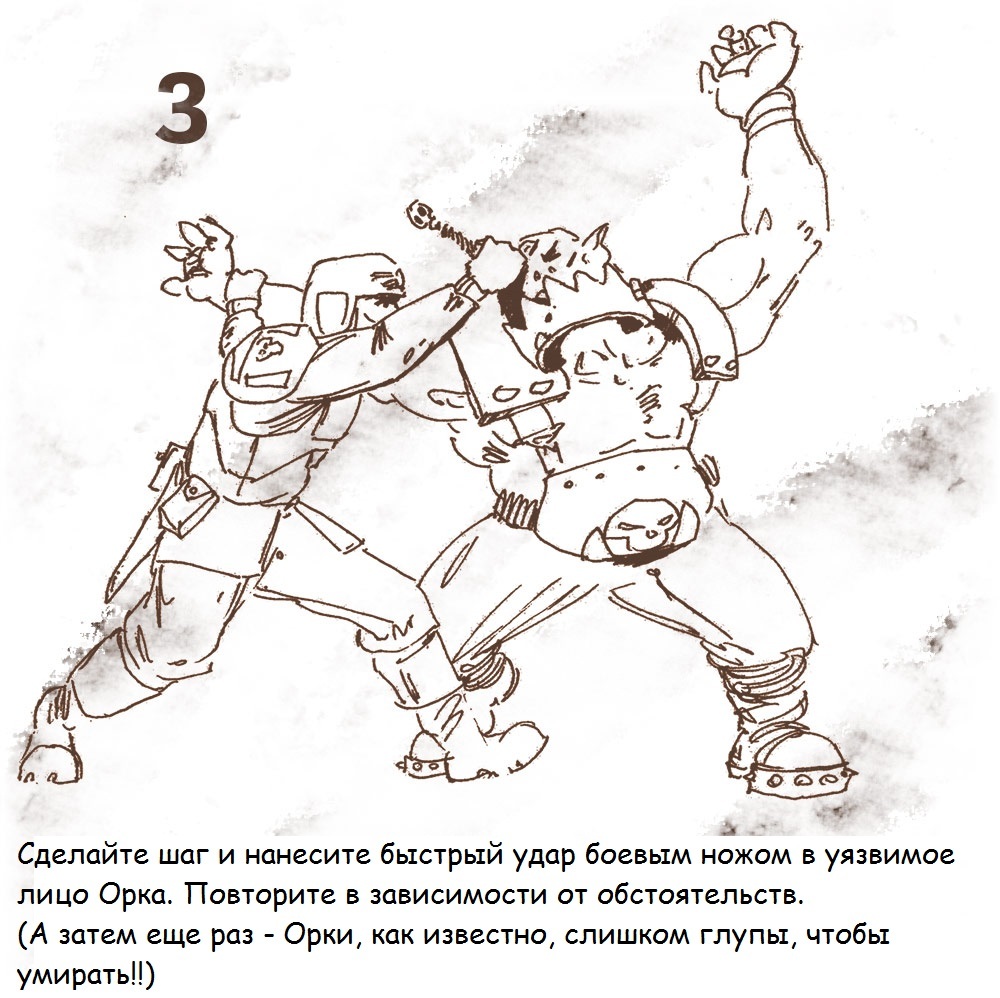 3

Сделайте шаг и нанесите быстрый удар боевым ножом в уязвимое лицо Орка. Повторите в зависимости от обстоятельств.
(А затем еще раз - Орки, как известно, слишком глупы, чтобы умирать!!)