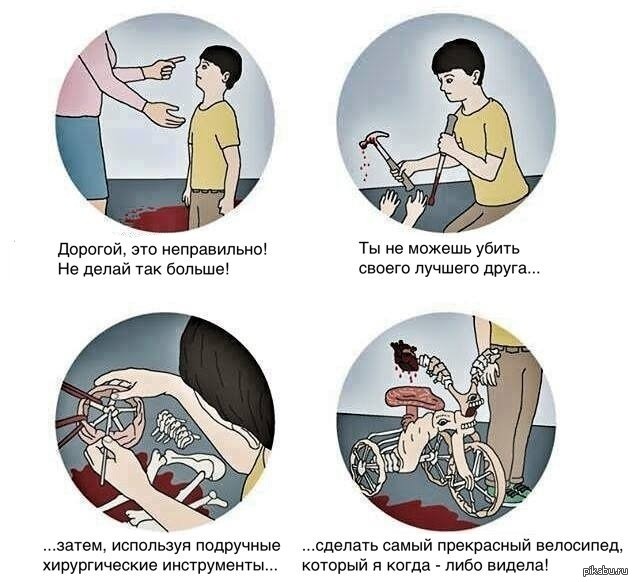 Дорогой, это неправильно! Не делай так больше!

Ты не можешь убить своего лучшего друга...

...затем, используя подручные хирургические инструменты...

...сделать самый прекрасный велосипед, который я когда - либо видела!

pikabu.ru