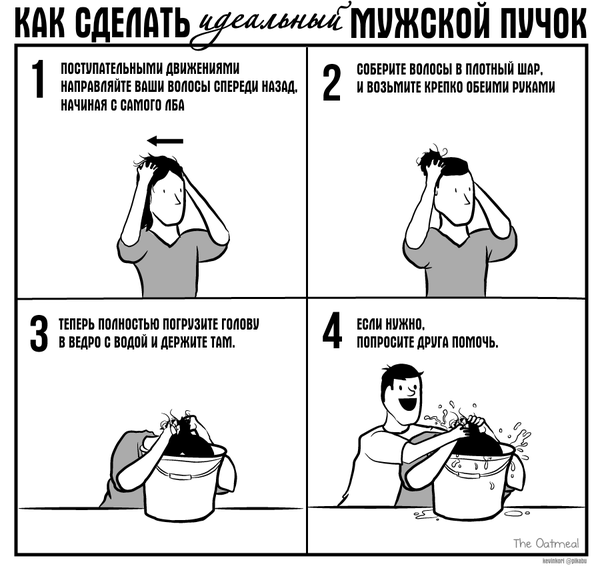 КАК СДЕЛАТЬ идеальный МУЖСКОЙ ПУЧОК

1 ПОСТУПАТЕЛЬНЫМИ ДВИЖЕНИЯМИ НАПРАВЛЯЙТЕ ВАШИ ВОЛОСЫ СПЕРЕДИ НАЗАД, НАЧИНАЯ С САМОГО ЛБА

2 СОБЕРИТЕ ВОЛОСЫ В ПЛОТНЫЙ ШАР, И ВОЗЬМИТЕ КРЕПКО ОБЕИМИ РУКАМИ

3 ТЕПЕРЬ ПОЛНОСТЬЮ ПОГРУЗИТЕ ГОЛОВУ В ВЕДРО С ВОДОЙ И ДЕРЖИТЕ ТАМ.

4 ЕСЛИ НУЖНО, ПОПРОСИТЕ ДРУГА ПОМОЧЬ.

The Oatmeal

kevinkori @pikabu