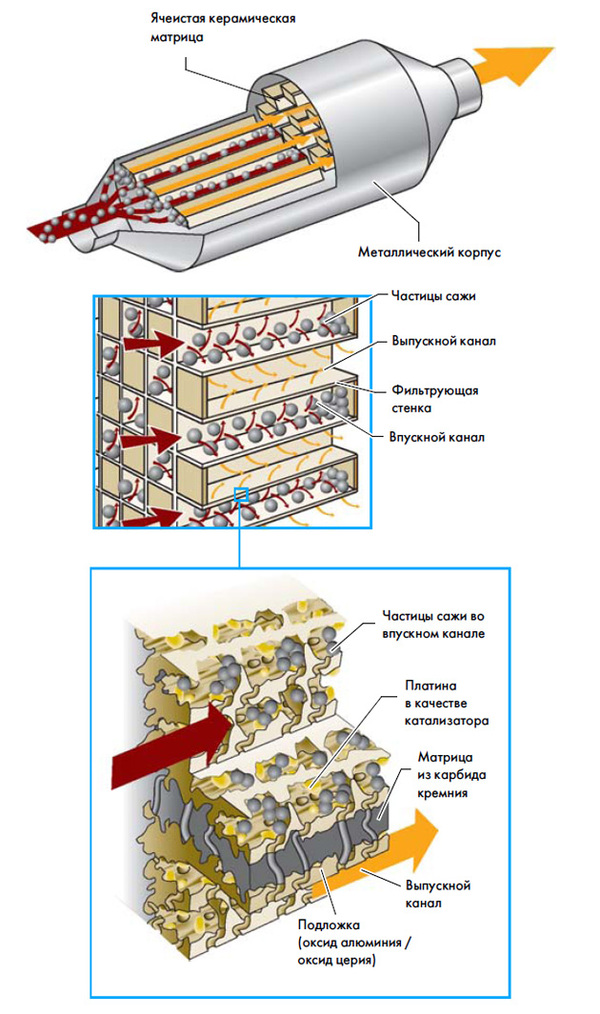 Ячеистая керамическая матрица

Металлический корпус

Частицы сажи

Выпускной канал

Фильтрующая стенка

Впускной канал

Частицы сажи во впускном канале

Платина в качестве катализатора

Матрица из карбида кремния

Выпускной канал

Подложка (оксид алюминия / оксид церия)