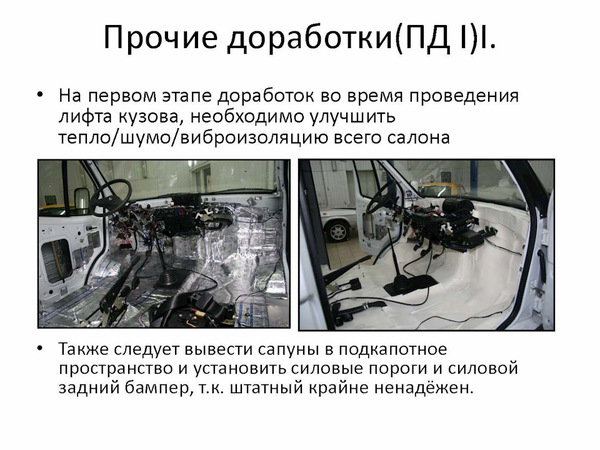 Прочие доработки(ПД I)I.

• На первом этапе доработок во время проведения лифта кузова, необходимо улучшить тепло/шумо/виброизоляцию всего салона

• Также следует вывести сапуны в подкапотное пространство и установить силовые пороги и силовой задний бампер, т.к. штатный крайне ненадёжен.