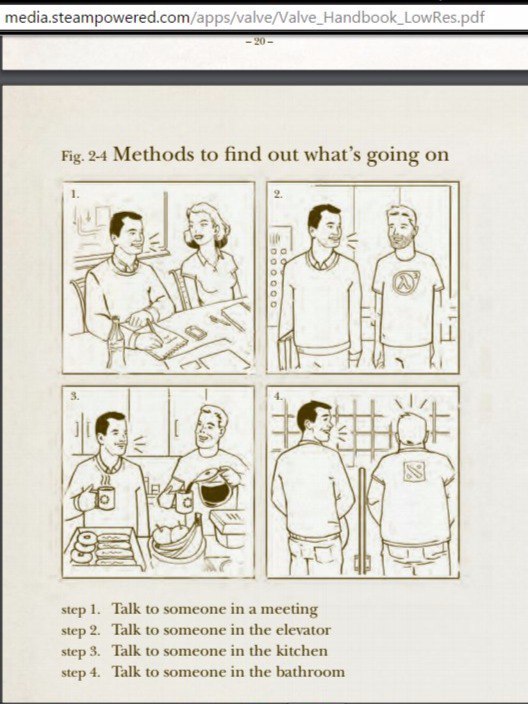 media.steampowered.com/apps/valve/Valve_Handbook_LowRes.pdf

– 20 –

Fig. 2-4 Methods to find out what's going on

1.

2.

3.

4.

step 1. Talk to someone in a meeting
step 2. Talk to someone in the elevator
step 3. Talk to someone in the kitchen
step 4. Talk to someone in the bathroom