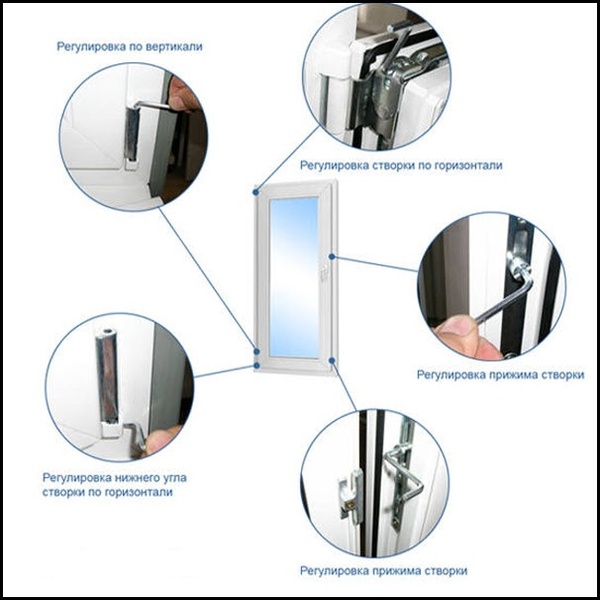 Регулировка по вертикали

Регулировка створки по горизонтали

Регулировка прижима створки

Регулировка нижнего угла створки по горизонтали

Регулировка прижима створки