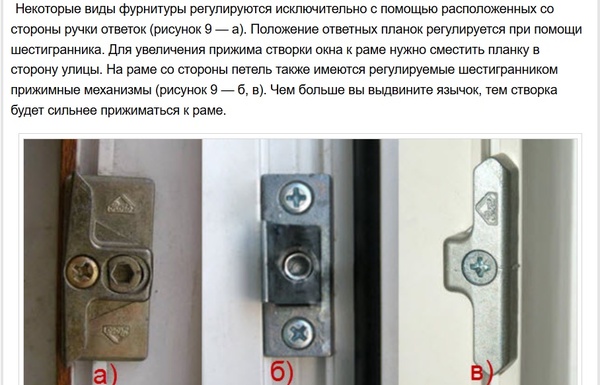 Некоторые виды фурнитуры регулируются исключительно с помощью расположенных со стороны ручки ответок (рисунок 9 — а). Положение ответных планок регулируется при помощи шестигранника. Для увеличения прижима створки окна к раме нужно сместить планку в сторону улицы. На раме со стороны петель также имеются регулируемые шестигранником прижимные механизмы (рисунок 9 — б, в). Чем больше вы выдвините язычок, тем створка будет сильнее прижиматься к раме.

а)

б)

в)