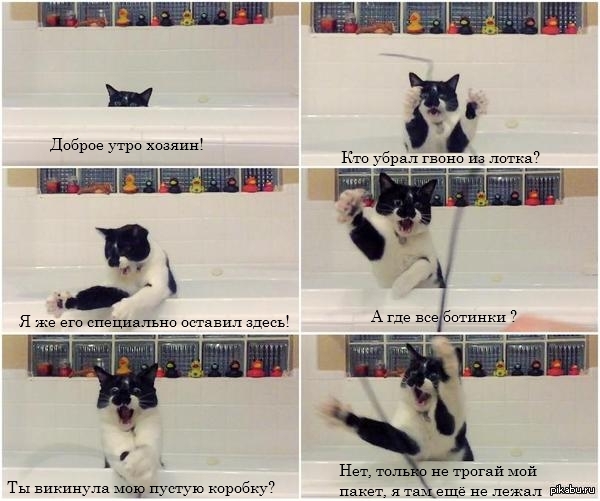 Доброе утро хозяин!

Кто убрал гвоно из лотка?

Я же его специально оставил здесь!

А где все ботинки ?

Ты викинула мою пустую коробку?

Нет, только не трогай мой пакет, я там ещё не лежал

pikabu.ru