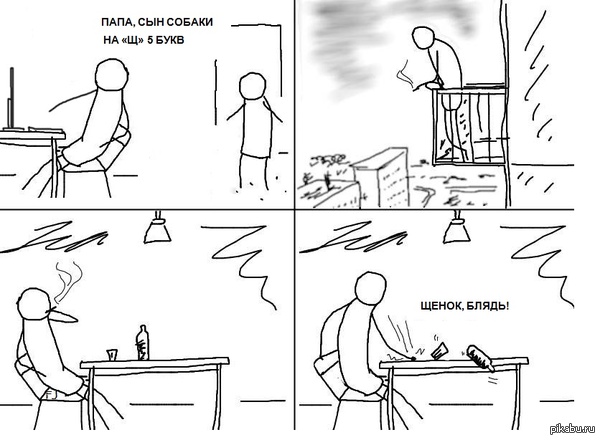 ПАПА, СЫН СОБАКИ НА «Щ» 5 БУКВ

ЩЕНОК, БЛЯДЬ!

pikabu.ru