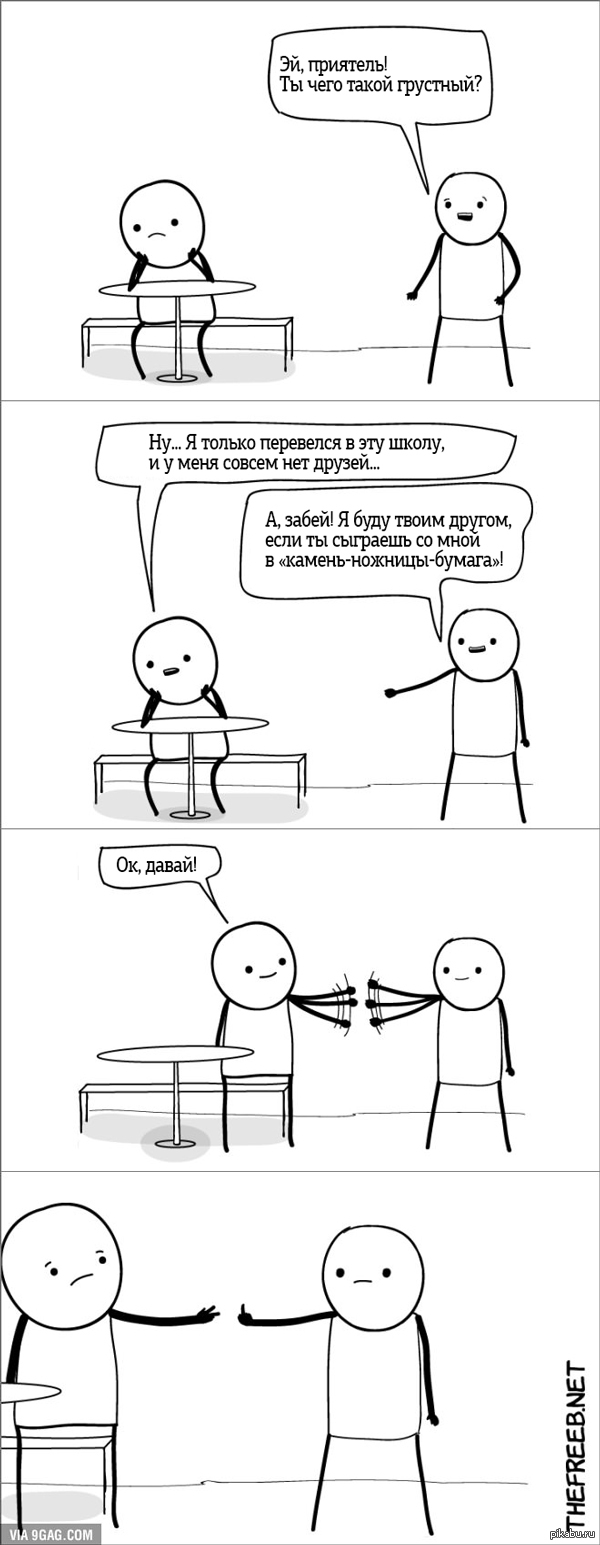 Эй, приятель!
Ты чего такой грустный?

Ну... Я только перевелся в эту школу, и у меня совсем нет друзей...

А, забей! Я буду твоим другом, если ты сыграешь со мной в «камень-ножницы-бумага»!

Ок, давай!

THEFREEB.NET

VIA 9GAG.COM

pikabu.ru