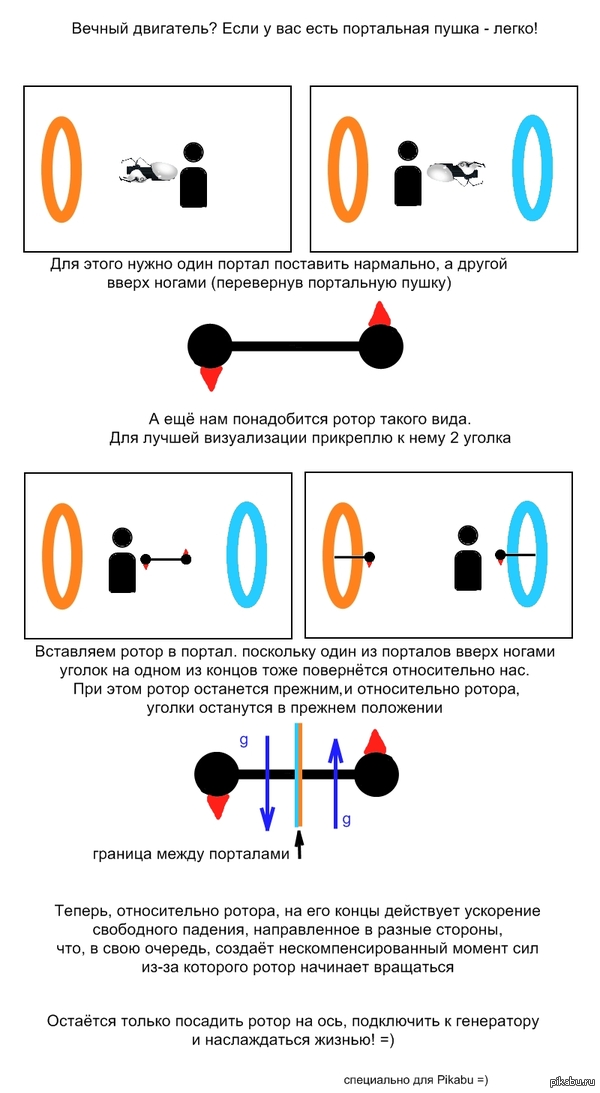 Вечный двигатель? Если у вас есть портальная пушка - легко!

Для этого нужно один портал поставить нармально, а другой вверх ногами (перевернув портальную пушку)

А ещё нам понадобится ротор такого вида. Для лучшей визуализации прикреплю к нему 2 уголка

Вставляем ротор в портал. поскольку один из порталов вверх ногами уголок на одном из концов тоже повернётся относительно нас. При этом ротор останется прежним,и относительно ротора, уголки останутся в прежнем положении

g

g

граница между порталами

Теперь, относительно ротора, на его концы действует ускорение свободного падения, направленное в разные стороны, что, в свою очередь, создаёт нескомпенсированный момент сил из-за которого ротор начинает вращаться

Остаётся только посадить ротор на ось, подключить к генератору и наслаждаться жизнью! =)

специально для Pikabu =)

pikabu.ru