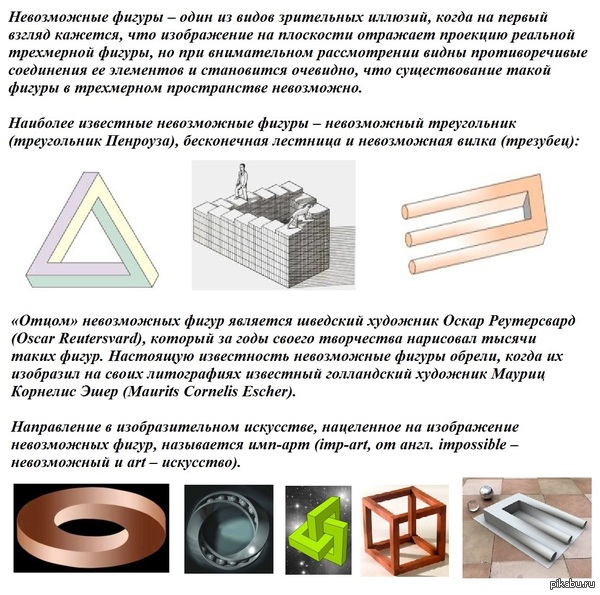 Невозможные фигуры – один из видов зрительных иллюзий, когда на первый взгляд кажется, что изображение на плоскости отражает проекцию реальной трехмерной фигуры, но при внимательном рассмотрении видны противоречивые соединения ее элементов и становится очевидно, что существование такой фигуры в трехмерном пространстве невозможно.

Наиболее известные невозможные фигуры – невозможный треугольник (треугольник Пенроуза), бесконечная лестница и невозможная вилка (трезубец):

«Отцом» невозможных фигур является шведский художник Оскар Реутерсвард (Oscar Reutersvard), который за годы своего творчества нарисовал тысячи таких фигур. Настоящую известность невозможные фигуры обрели, когда их изобразил на своих литографиях известный голландский художник Мауриц Корнелис Эшер (Maurits Cornelis Escher).

Направление в изобразительном искусстве, нацеленное на изображение невозможных фигур, называется имп-арт (imp-art, от англ. impossible – невозможный и art – искусство).

pikabu.ru