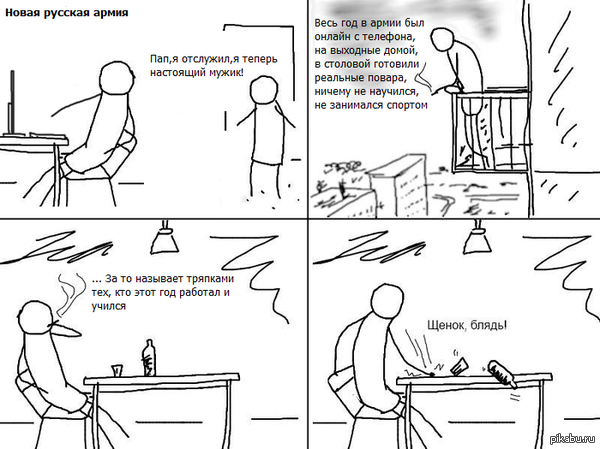 Новая русская армия

Пап,я отслужил,я теперь настоящий мужик!

Весь год в армии был онлайн с телефона, на выходные домой, в столовой готовили реальные повара, ничему не научился, не занимался спортом

... За то называет тряпками тех, кто этот год работал и учился

Щенок, блядь!

pikabu.ru