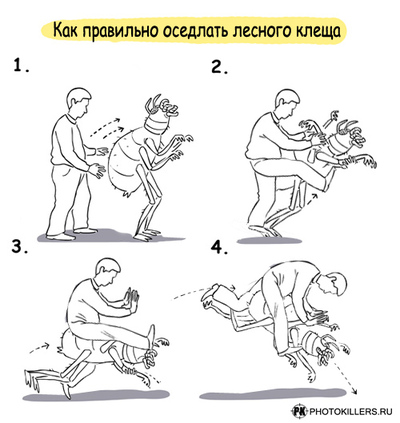 Как правильно оседлать лесного клеща

1.

2.

3.

4.

PK PHOTOKILLERS.RU